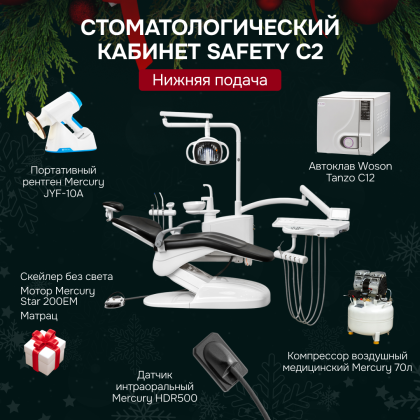 СТОМАТОЛОГИЧЕСКИЙ КАБИНЕТ SAFETY C2

Нижняя подача

Портативный рентген Mercury JYF-10A

Автоклав Woson Tanzo C12

Скейлер без света

Мотор Mercury Star 200EM

Матрац

Компрессор воздушный медицинский Mercury 70л

Датчик интраоральный Mercury HDR500